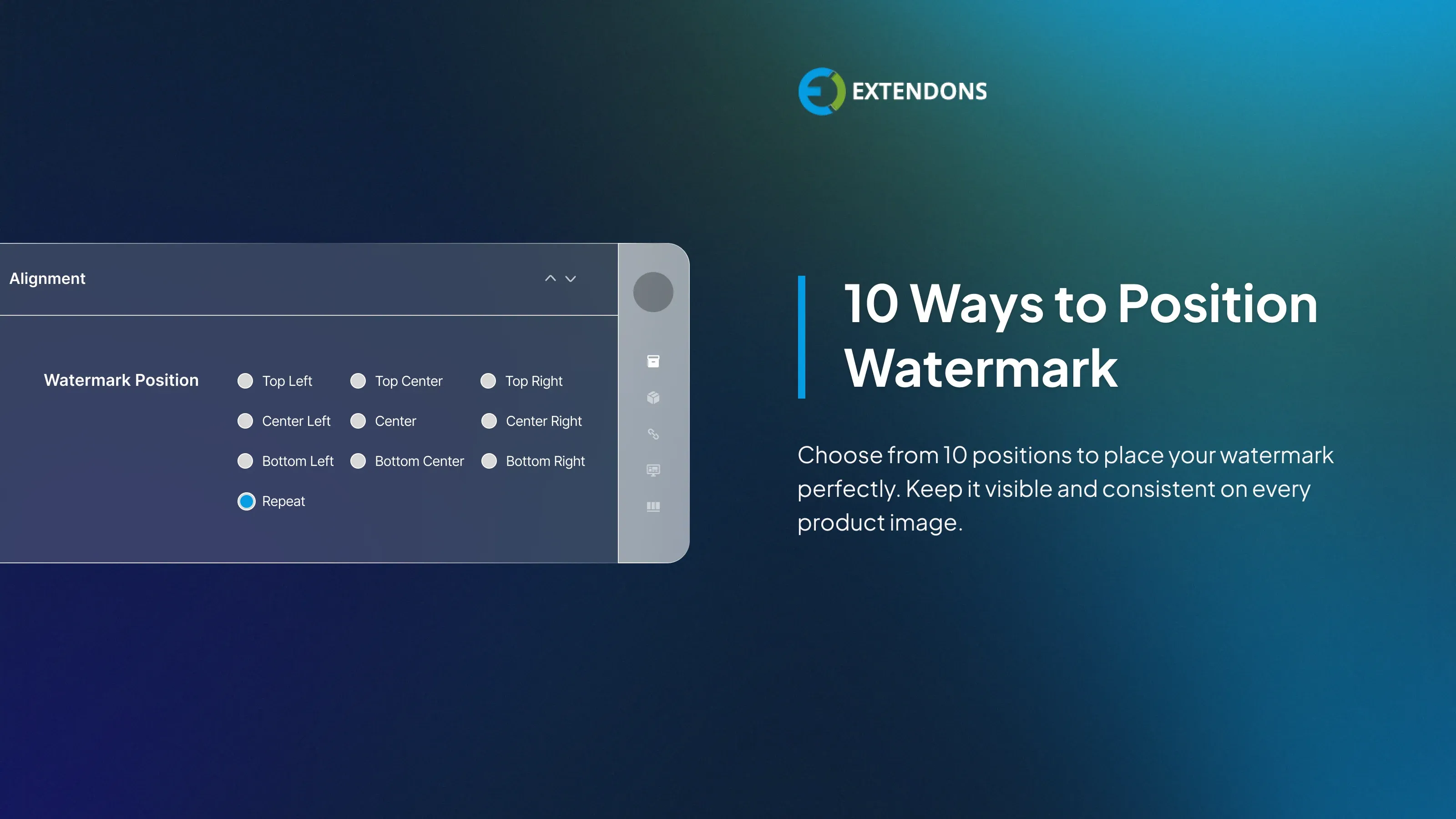 Alignment

Watermark Position

Top Left
Top Center
Top Right
Center Left
Center
Center Right
Bottom Left
Bottom Center
Bottom Right
Repeat

EXTENDONS

10 Ways to Position Watermark

Choose from 10 positions to place your watermark perfectly. Keep it visible and consistent on every product image.